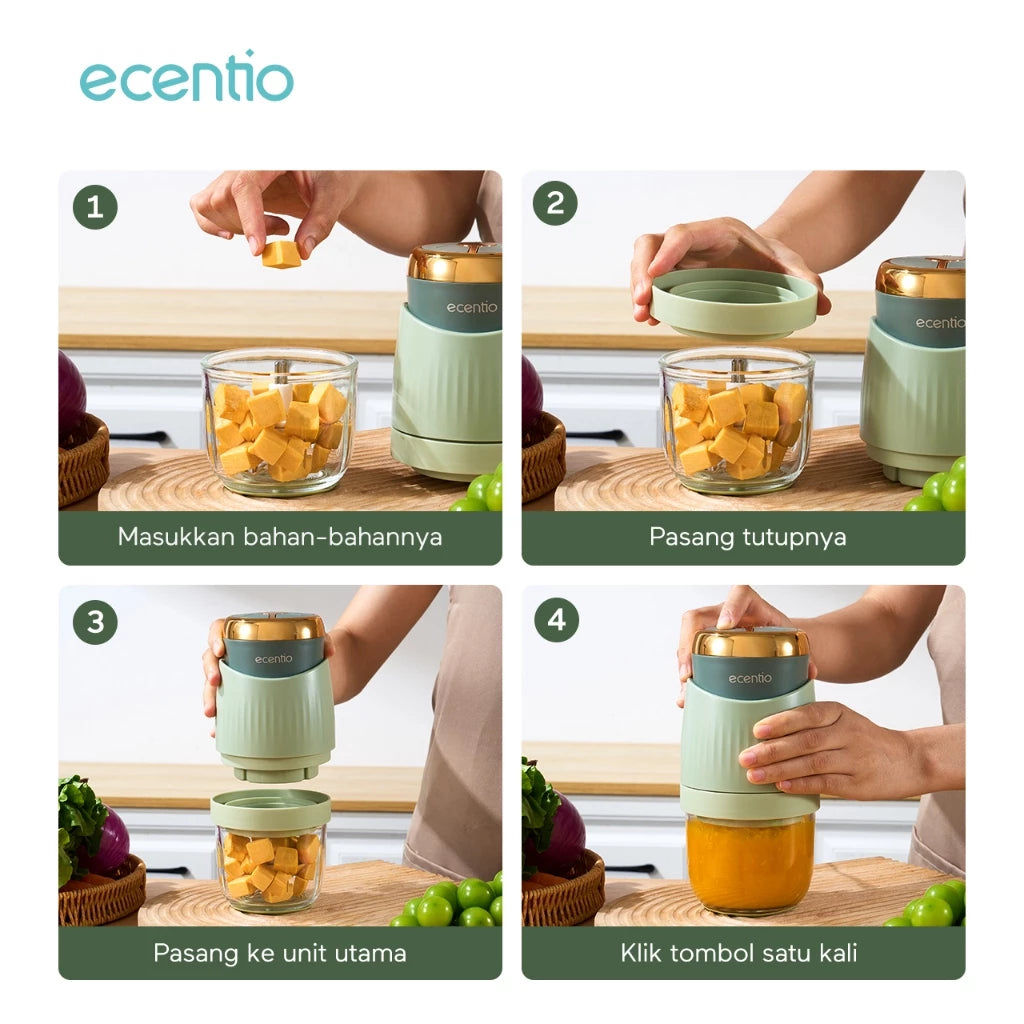 ecentio

1
ecentio
Masukkan bahan-bahannya

2
ecentio
Pasang tutupnya

3
ecentio
Pasang ke unit utama

4
ecentio
Klik tombol satu kali