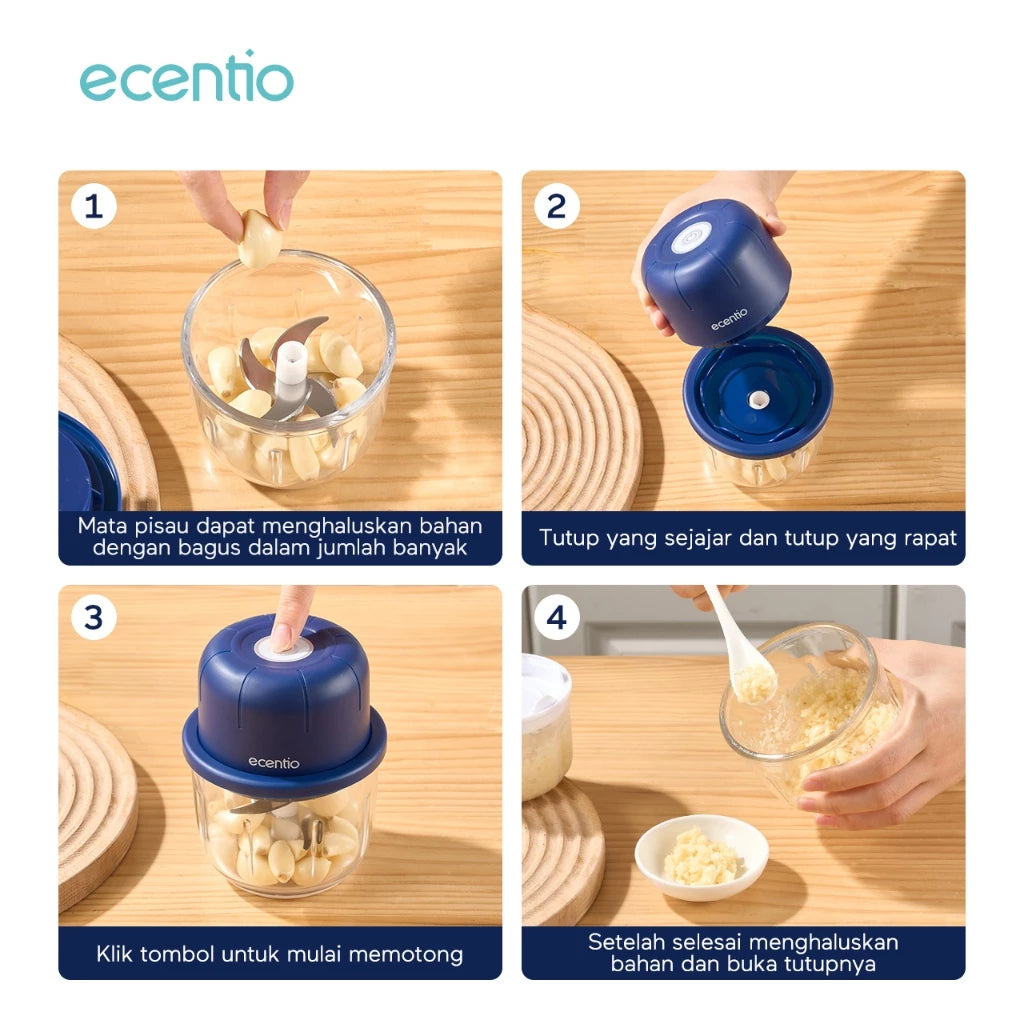 ecentio

1

Mata pisau dapat menghaluskan bahan dengan bagus dalam jumlah banyak

2

ecentio

Tutup yang sejajar dan tutup yang rapat

3

ecentio

Klik tombol untuk mulai memotong

4

Setelah selesai menghaluskan bahan dan buka tutupnya