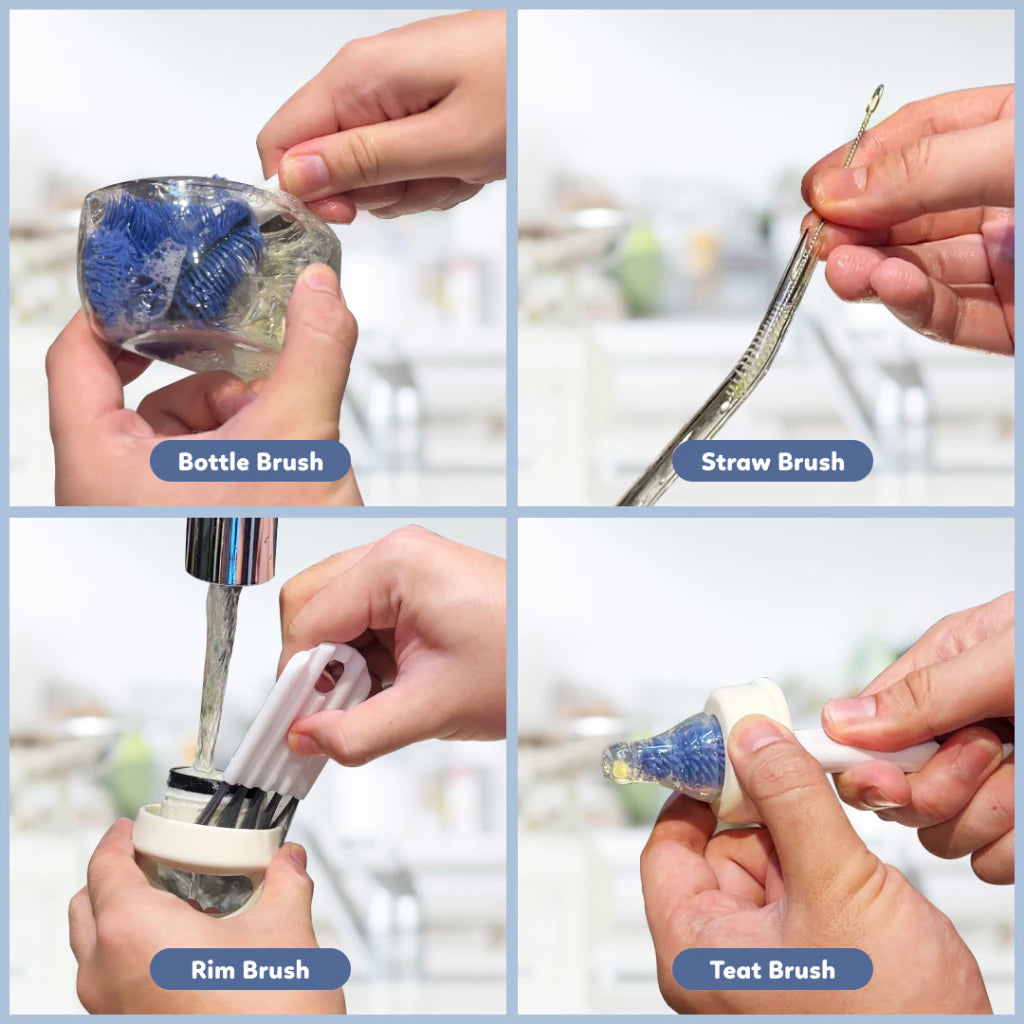 Bottle Brush

Straw Brush

Rim Brush

Teat Brush